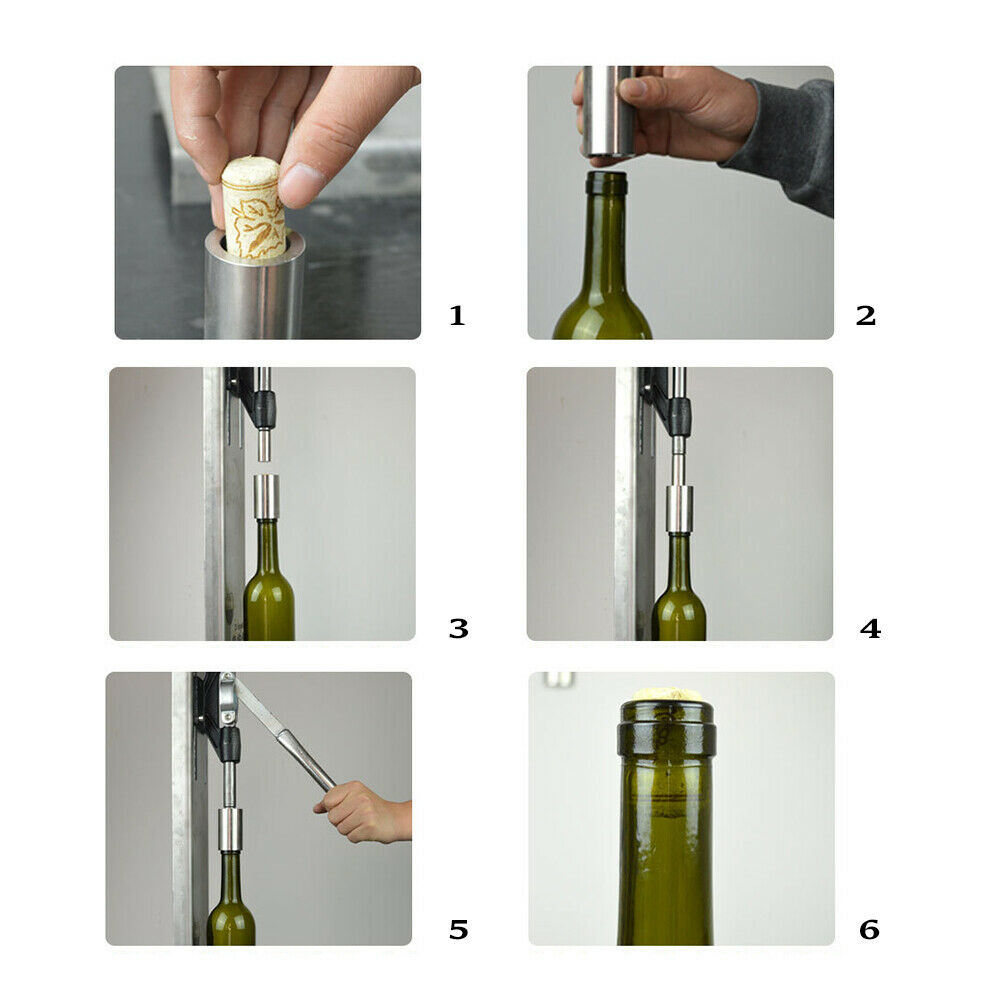 1

2

3

4

5

6